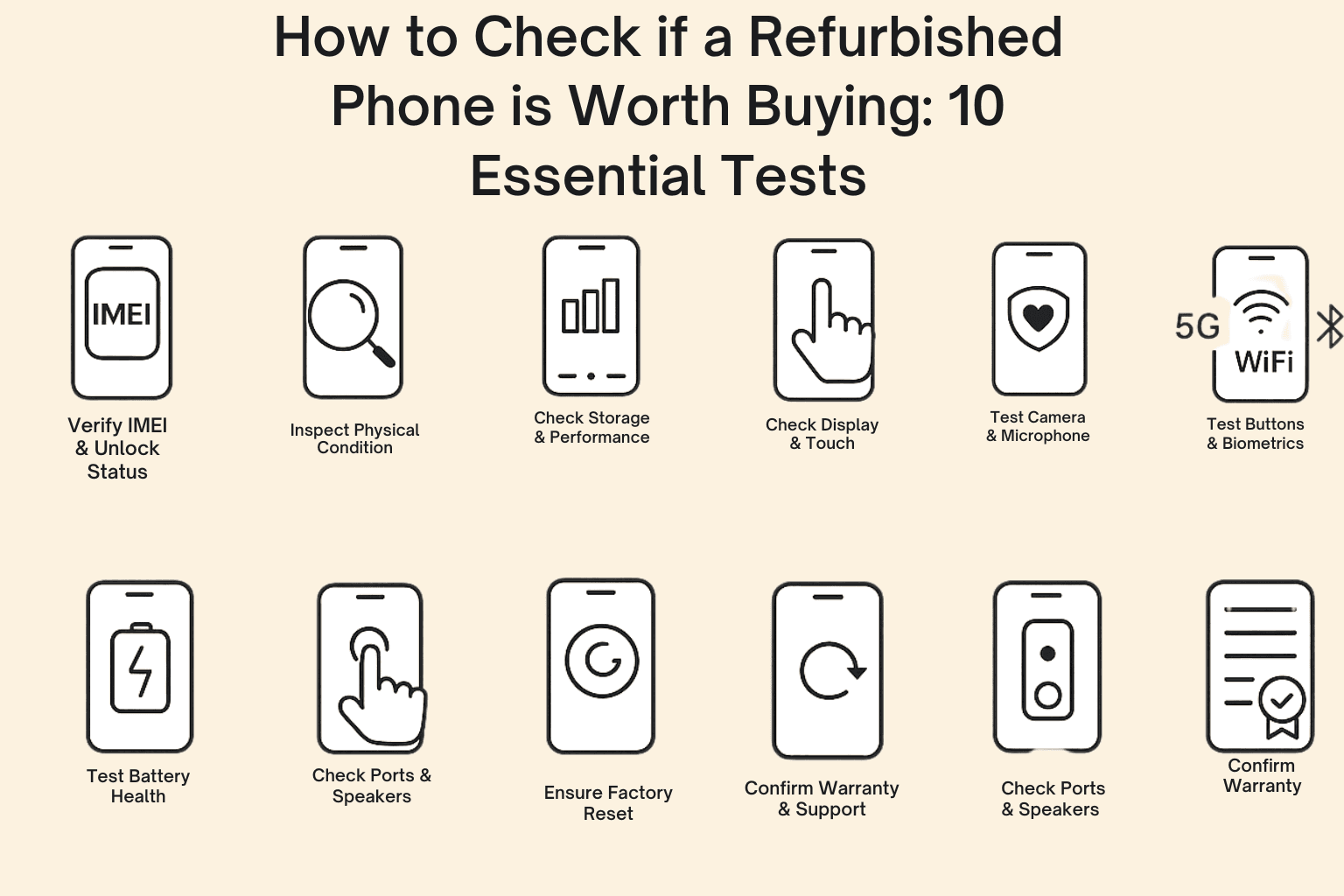 How to Check if a Refurbished Phone is Worth Buying: 10 Essential Tests

IMEI
Verify IMEI & Unlock Status

Inspect Physical Condition

Check Storage & Performance

Check Display & Touch

Test Camera & Microphone

5G
WiFi
Test Buttons & Biometrics

Test Battery Health

Check Ports & Speakers

Ensure Factory Reset

Confirm Warranty & Support

Check Ports & Speakers

Confirm Warranty